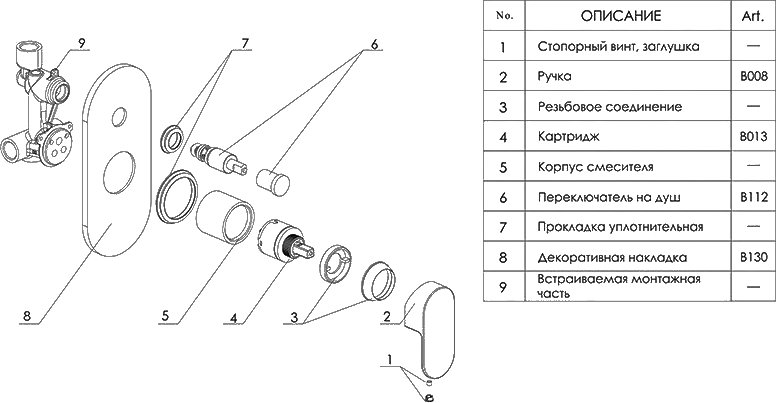 9
7
6
8
5
4
3
2
1

| No. | ОПИСАНИЕ | Art. |
|---|---|---|
| 1 | Стопорный винт, заглушка | — |
| 2 | Ручка | B008 |
| 3 | Резьбовое соединение | — |
| 4 | Картридж | B013 |
| 5 | Корпус смесителя | — |
| 6 | Переключатель на душ | B112 |
| 7 | Прокладка уплотнительная | — |
| 8 | Декоративная накладка | B130 |
| 9 | Встраиваемая монтажная часть | — |