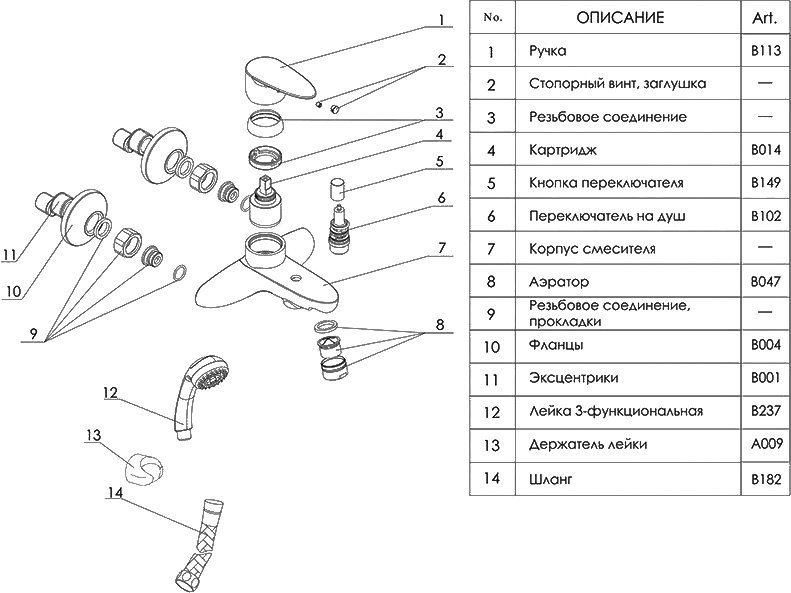 1
2
3
4
5
6
7
8
9
10
11
12
13
14

| No. | ОПИСАНИЕ | Art. |
|---|---|---|
| 1 | Ручка | B113 |
| 2 | Стопорный винт, заглушка | — |
| 3 | Резьбовое соединение | — |
| 4 | Картридж | B014 |
| 5 | Кнопка переключателя | B149 |
| 6 | Переключатель на душ | B102 |
| 7 | Корпус смесителя | — |
| 8 | Аэратор | B047 |
| 9 | Резьбовое соединение, прокладки | — |
| 10 | Фланцы | B004 |
| 11 | Эксцентрики | B001 |
| 12 | Лейка 3-функциональная | B237 |
| 13 | Держатель лейки | A009 |
| 14 | Шланг | B182 |