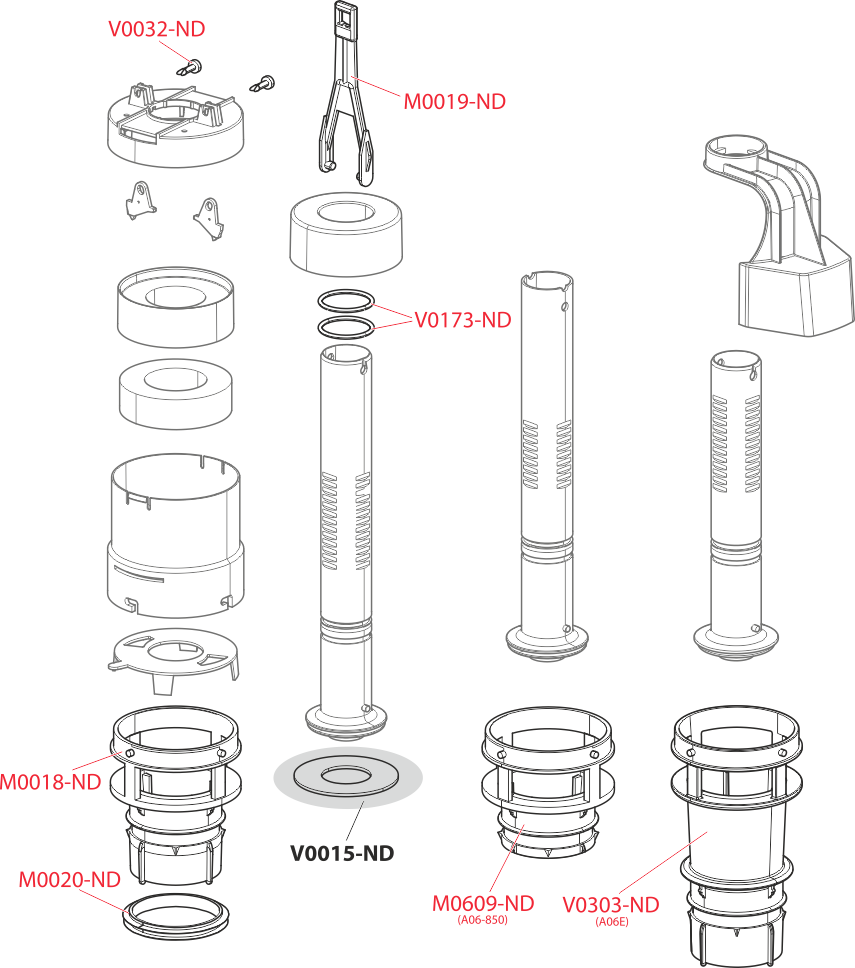 V0032-ND

M0019-ND

V0173-ND

M0018-ND

V0015-ND

M0020-ND

M0609-ND
(A06-850)

V0303-ND
(A06E)