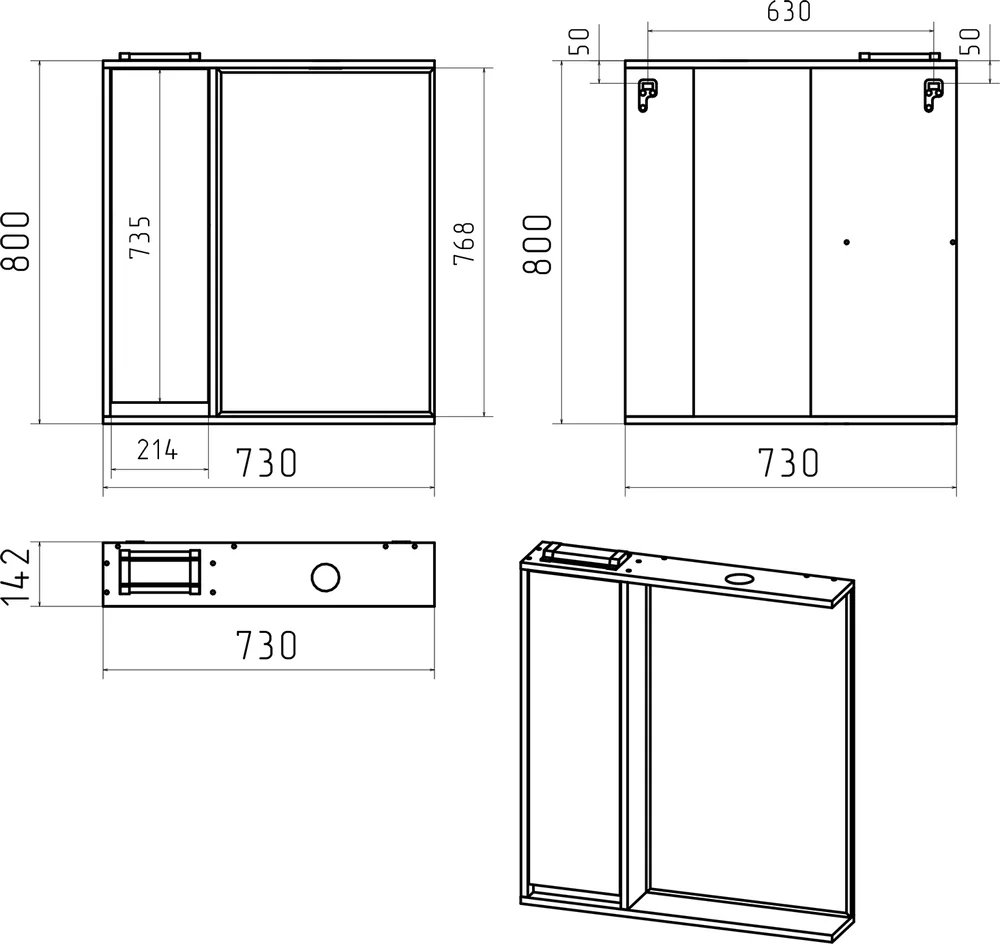 800

735

768

214

730

630

50

50

800

730

142

730