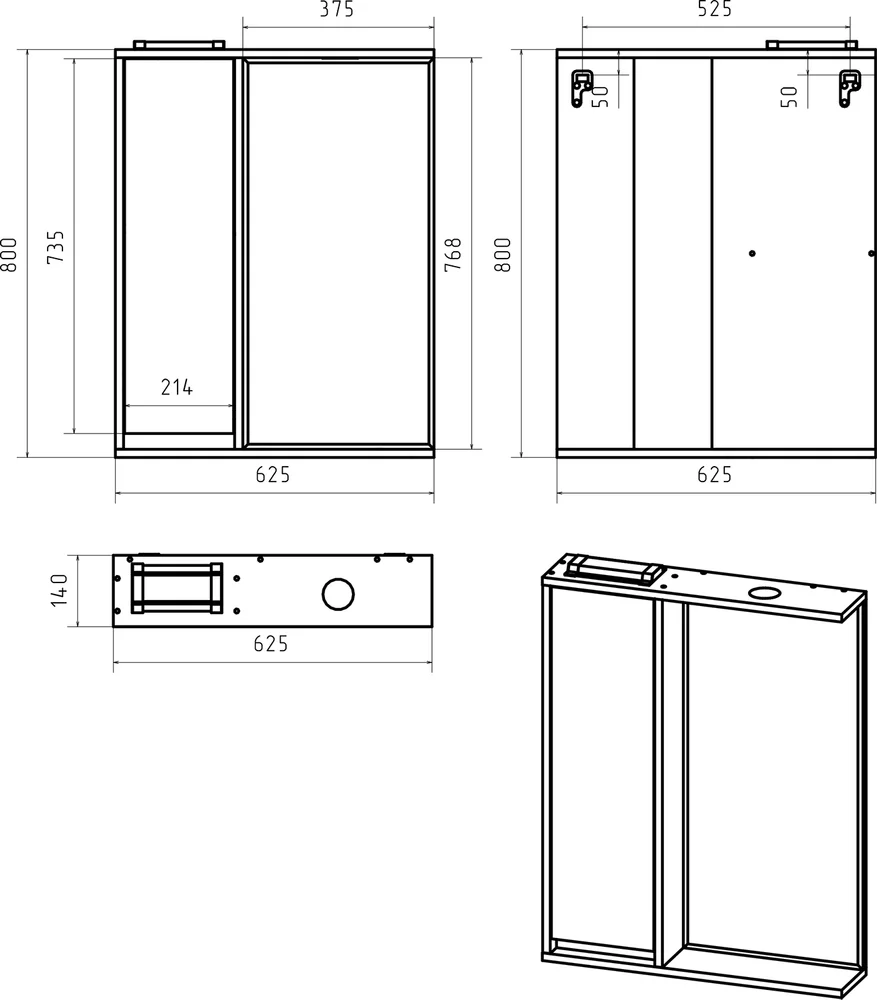 375
800
735
768
214
625
525
50
50
800
625
140
625