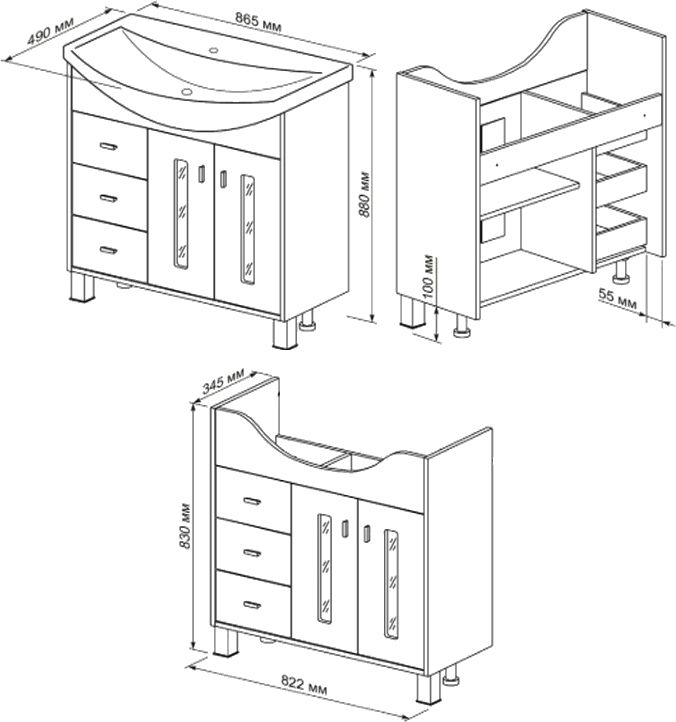 490 мм
865 мм
880 мм
100 мм
55 мм
345 мм
830 мм
822 мм