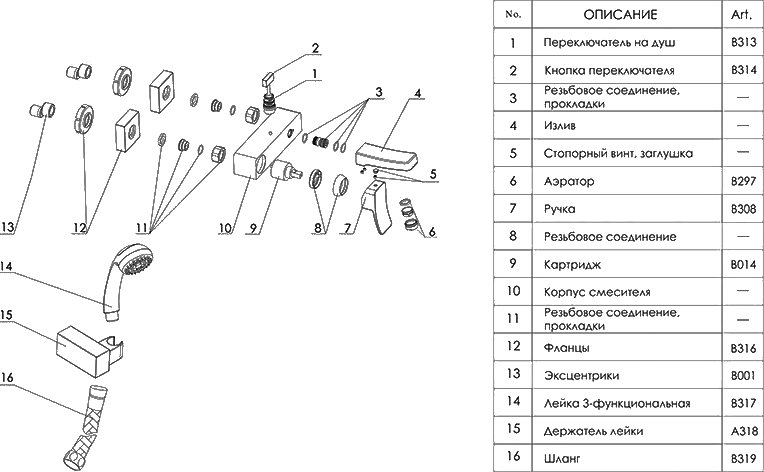 2
1
3
4
5
6
7
8
9
10
11
12
13
14
15
16

| No. | ОПИСАНИЕ | Art. |
|---|---|---|
| 1 | Переключатель на душ | B313 |
| 2 | Кнопка переключателя | B314 |
| 3 | Резьбовое соединение, прокладки | — |
| 4 | Излив | — |
| 5 | Стопорный винт, заглушка | — |
| 6 | Аэратор | B297 |
| 7 | Ручка | B308 |
| 8 | Резьбовое соединение | — |
| 9 | Картридж | B014 |
| 10 | Корпус смесителя | — |
| 11 | Резьбовое соединение, прокладки | — |
| 12 | Фланцы | B316 |
| 13 | Эксцентрики | B001 |
| 14 | Лейка 3-функциональная | B317 |
| 15 | Держатель лейки | A318 |
| 16 | Шланг | B319 |