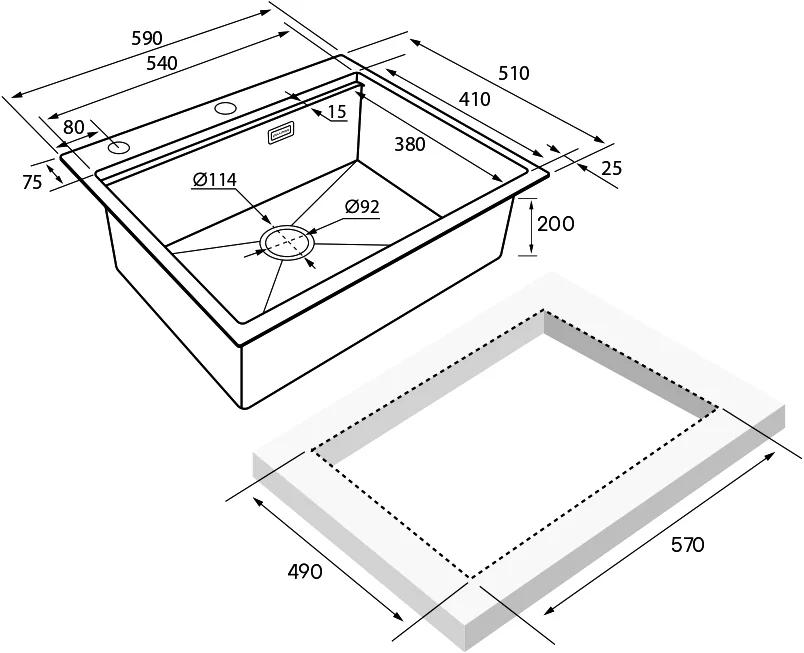 590
540
510
410
80
15
380
75
25
Ø114
Ø92
200
490
570