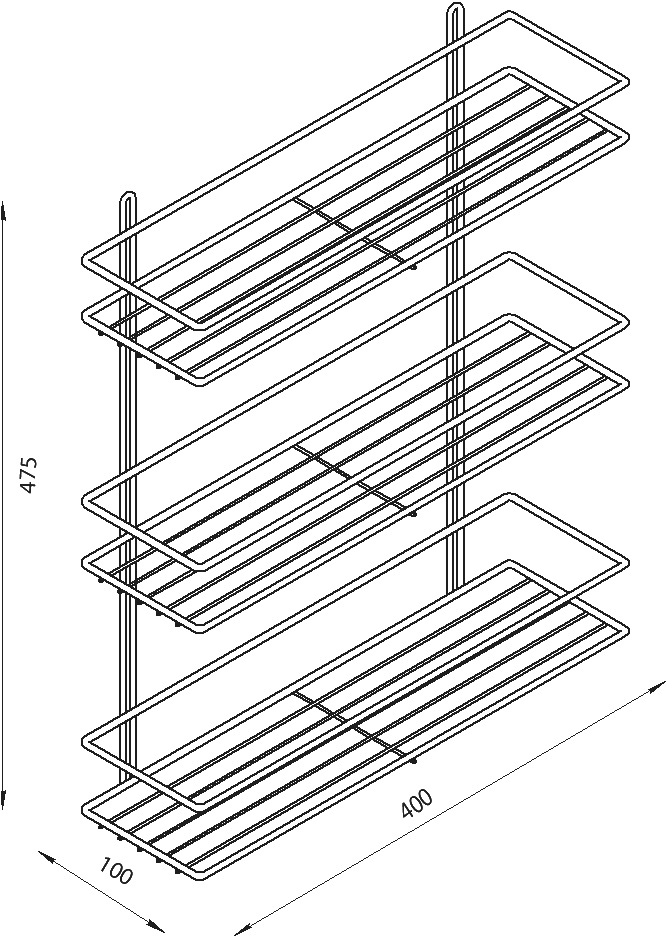 475
400
100