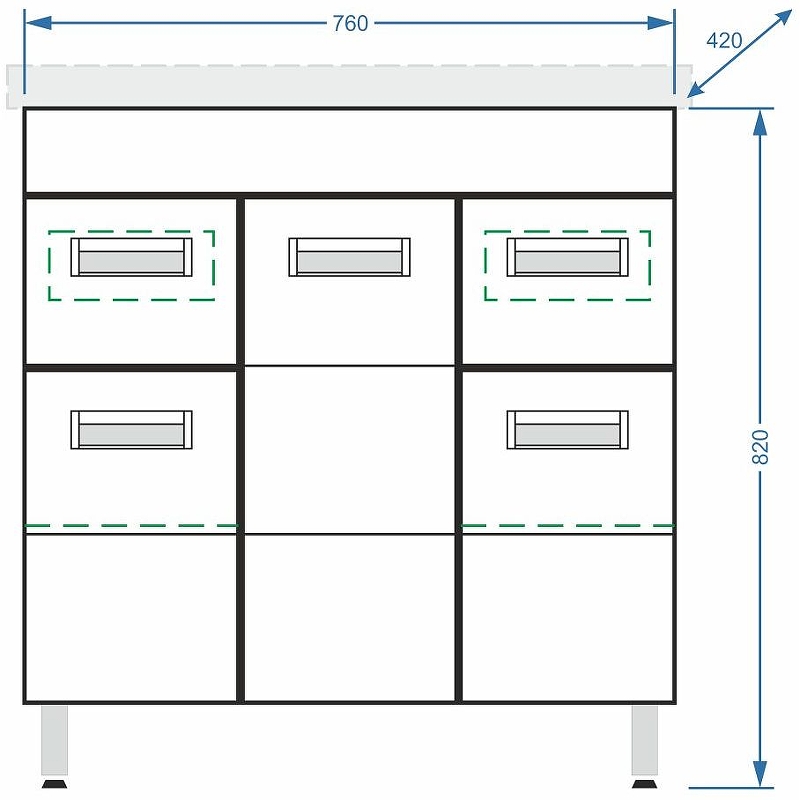 760
420
820