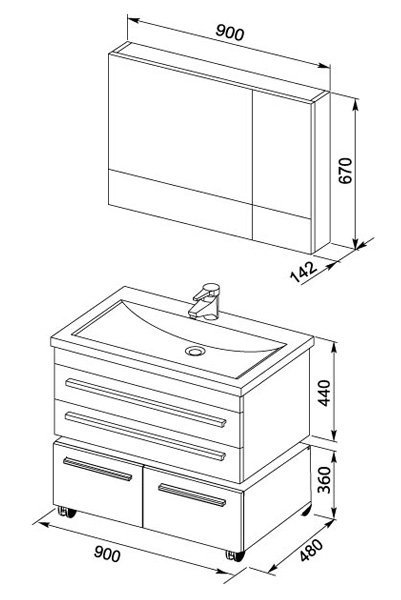 900
670
142
440
360
900
480