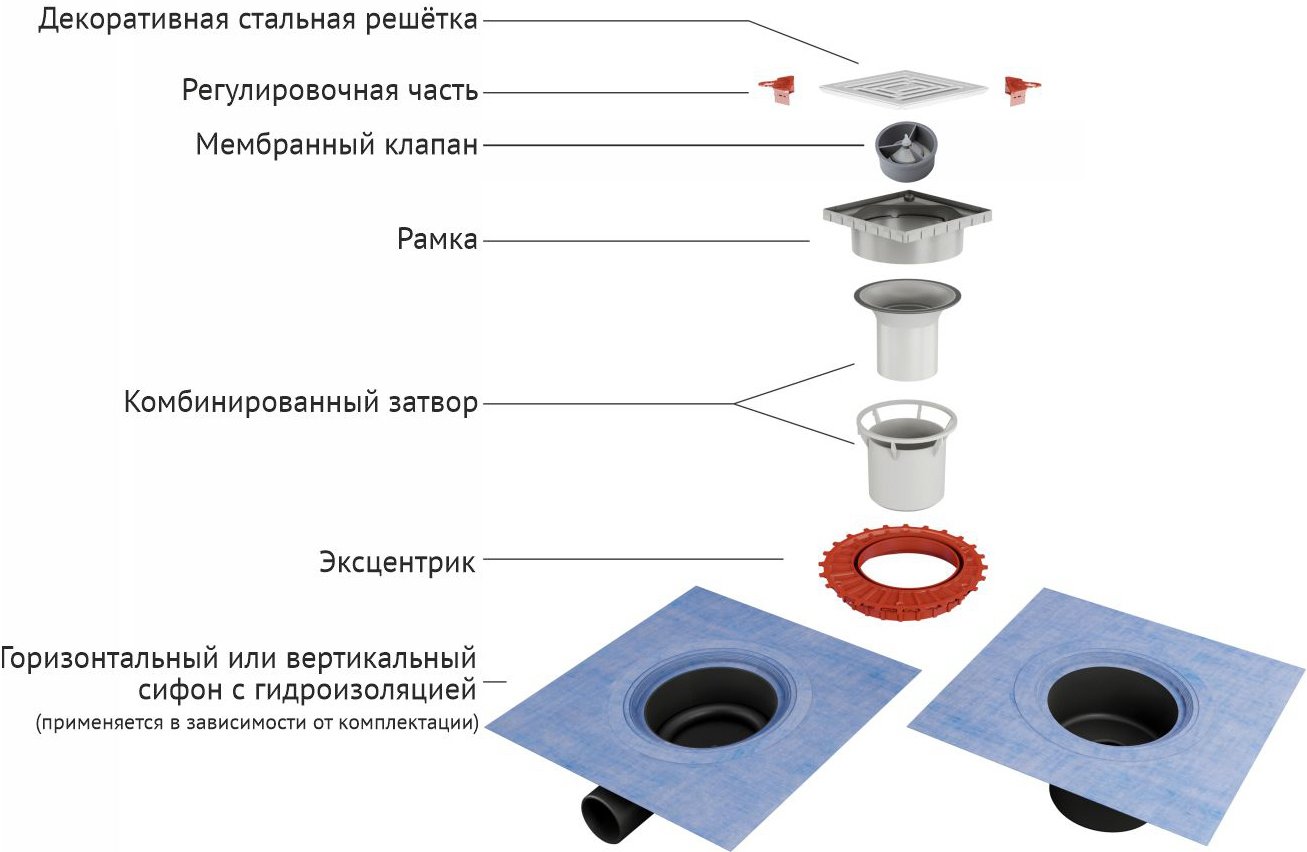 Декоративная стальная решётка

Регулировочная часть

Мембранный клапан

Рамка

Комбинированный затвор

Эксцентрик

Горизонтальный или вертикальный сифон с гидроизоляцией
(применяется в зависимости от комплектации)