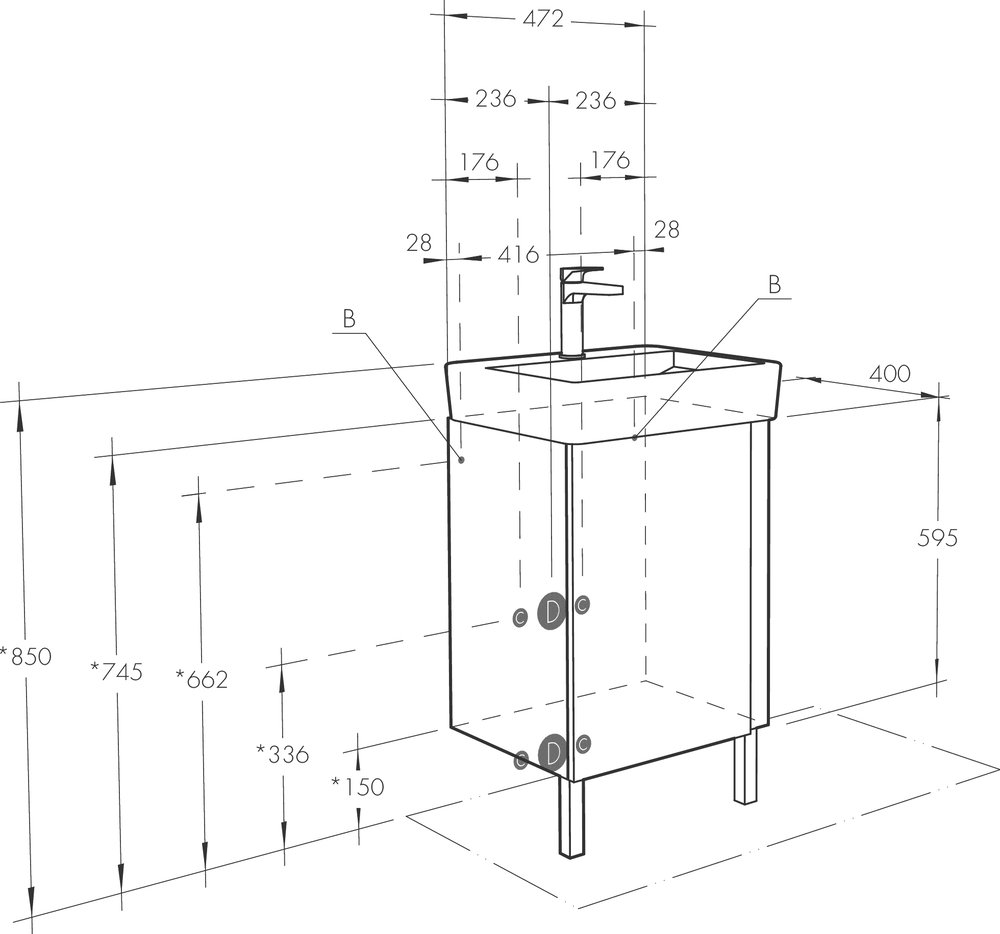 472
236
236
176
176
28
416
28
B
B
400
595
*850
*745
*662
*336
*150
c
D
c
c
D
c