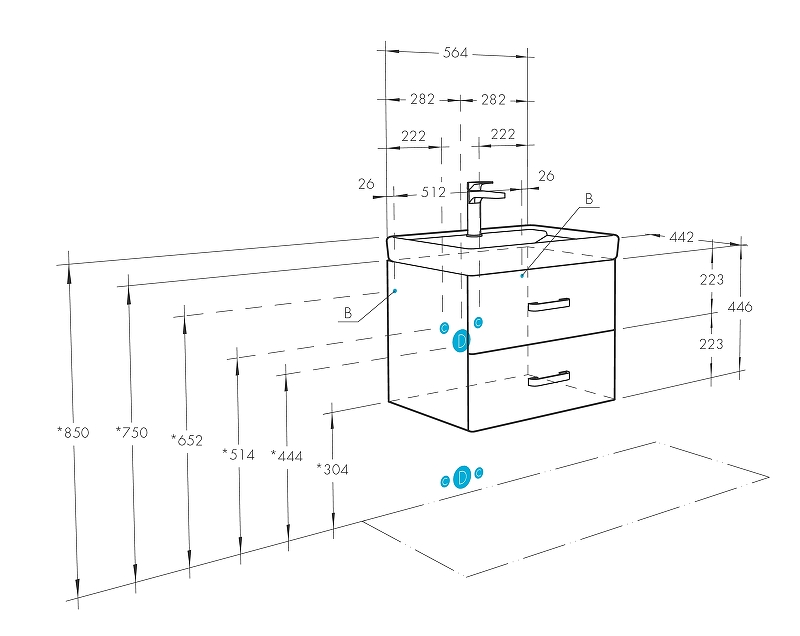 564
282
282
222
222
26
512
26
B
442
223
446
223
B
C
C
D
*850
*750
*652
*514
*444
*304
C
D
C