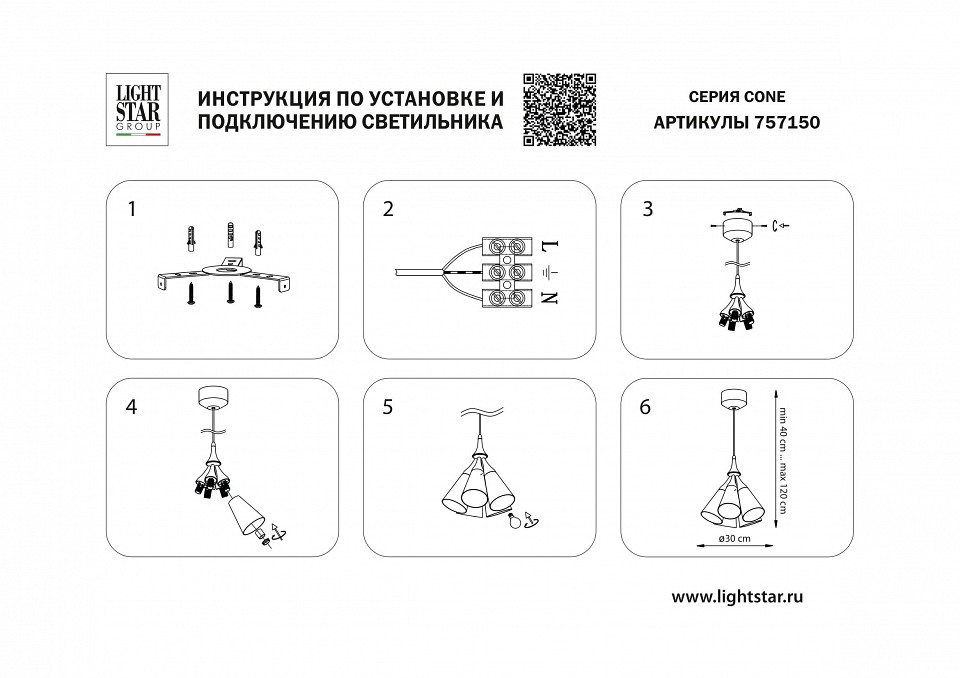 LIGHT STAR GROUP

ИНСТРУКЦИЯ ПО УСТАНОВКЕ И ПОДКЛЮЧЕНИЮ СВЕТИЛЬНИКА

СЕРИЯ CONE
АРТИКУЛЫ 757150

1

2

L
N

3

4

5

6

min 40 cm ... max 120 cm

ø30 cm

www.lightstar.ru