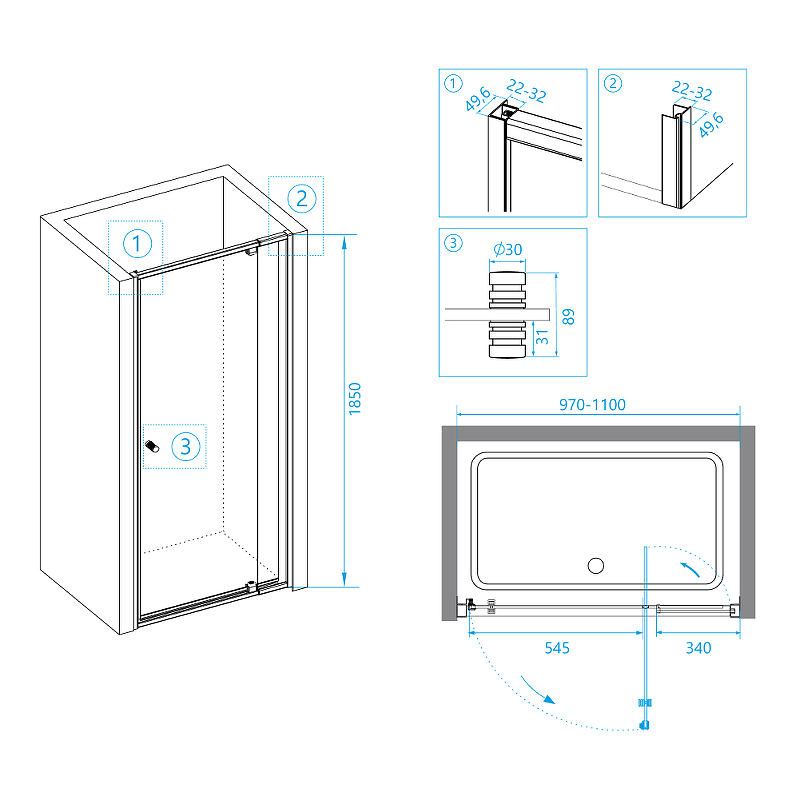 1

2

3

1850

1

49,6

22-32

2

22-32

49,6

3

$\varnothing 30$

89

31

970-1100

545

340