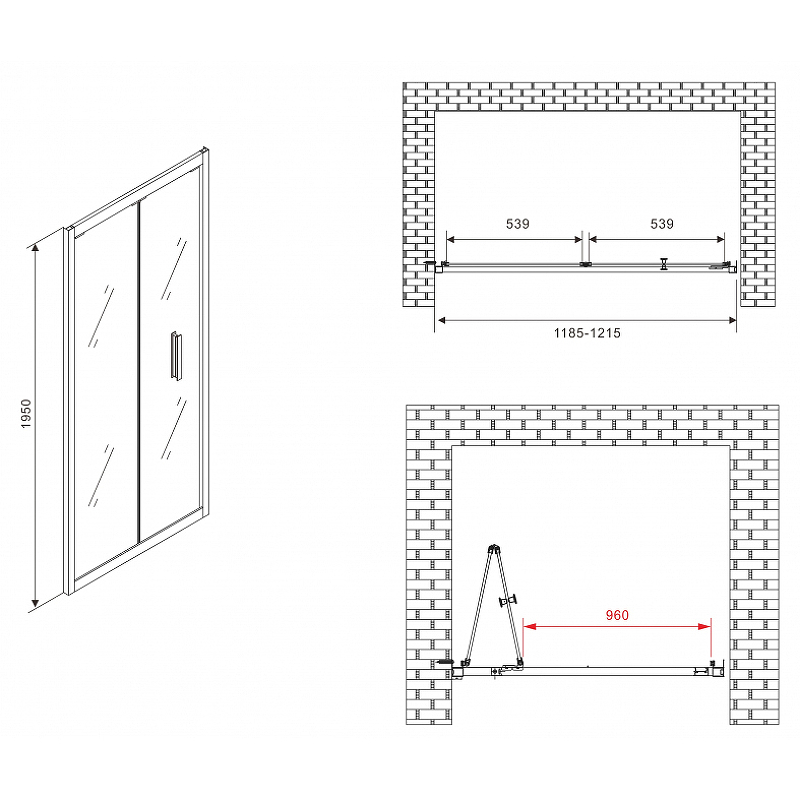 1950

539

539

1185-1215

960