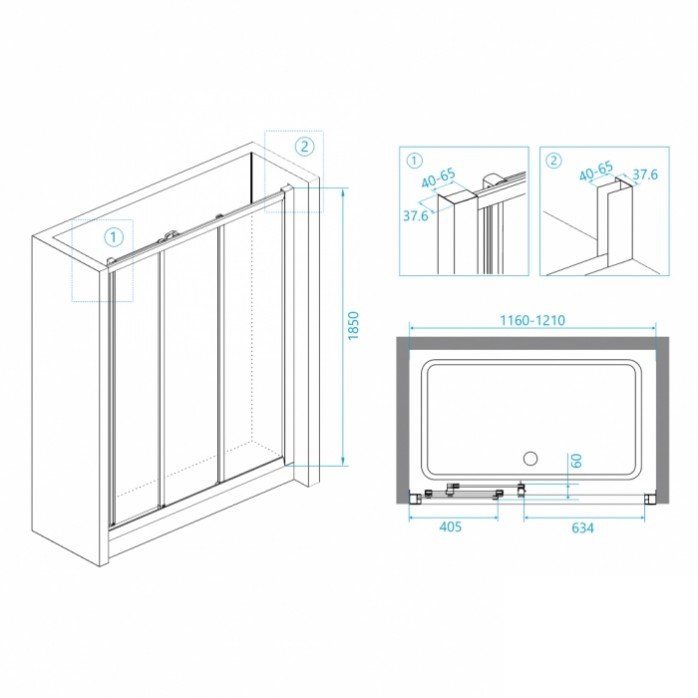 2
1
1850
1
40-65
37.6
2
40-65
37.6
1160-1210
60
405
634