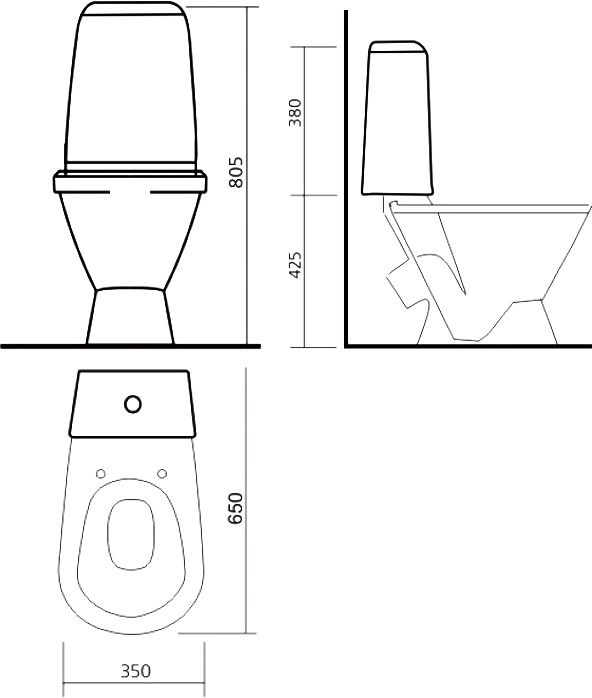 805

380

425

650

350