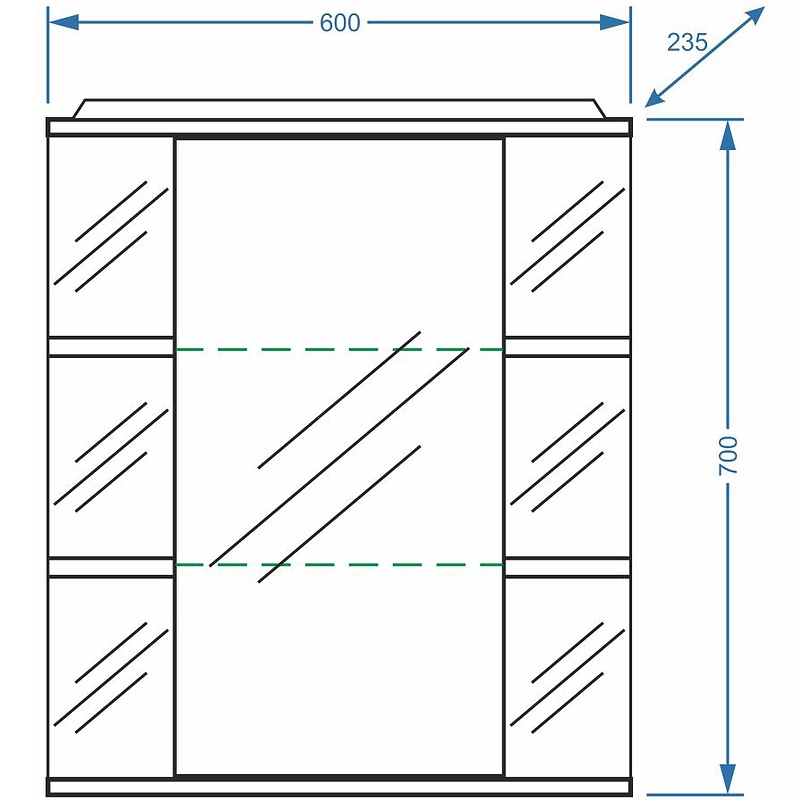 600
235
700