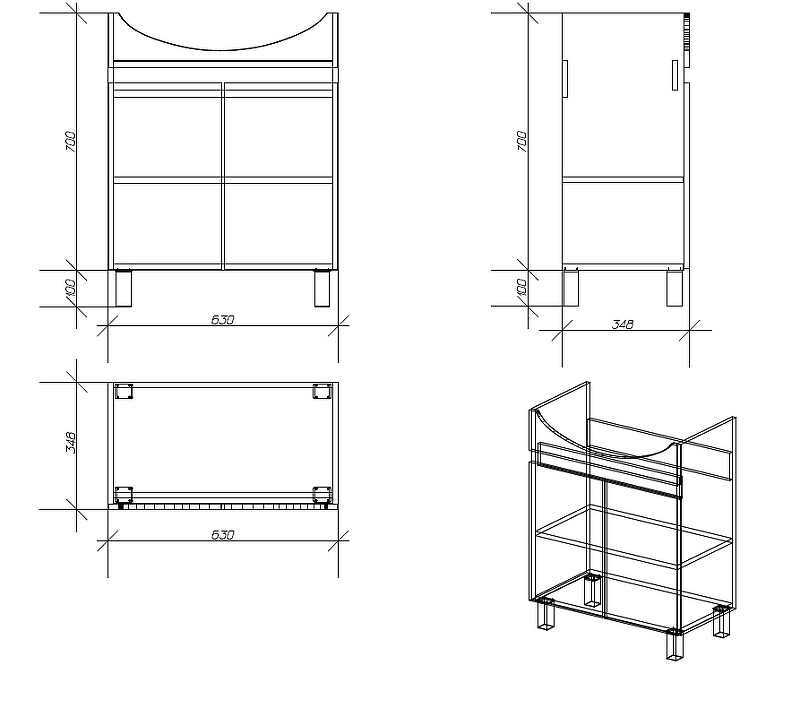 700
100
630
700
100
348
348
630