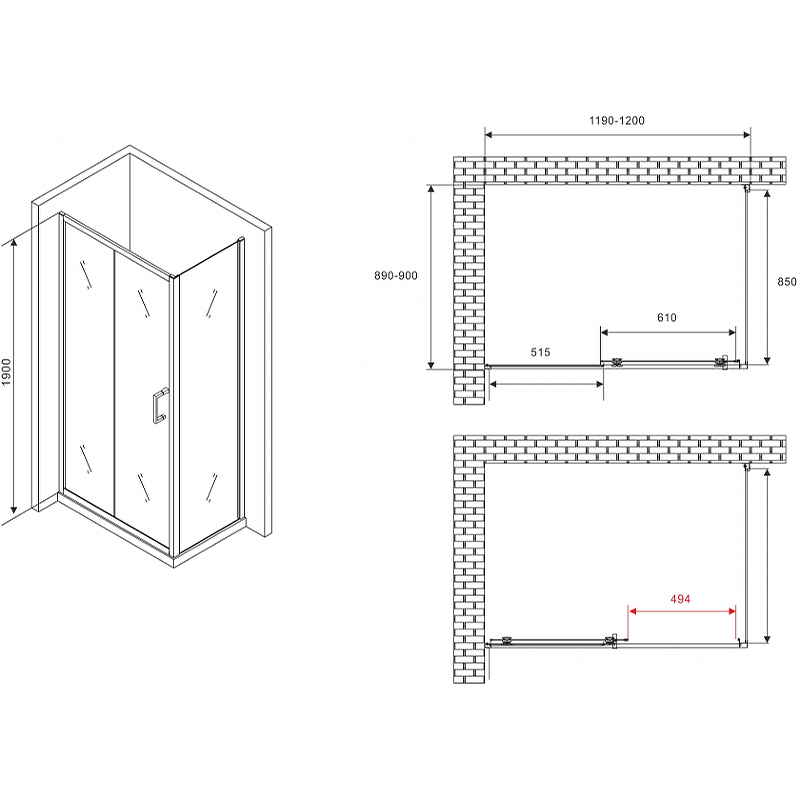 1900

1190-1200

890-900

850

610

515

494