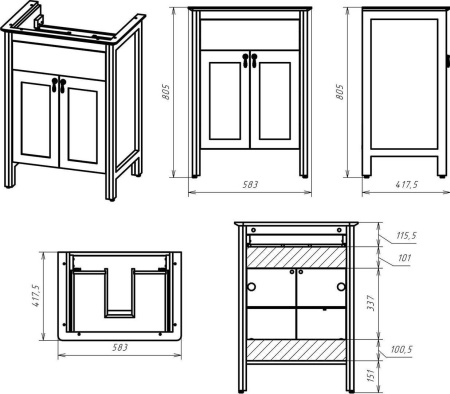 805
583
805
417,5
417,5
583
115,5
101
337
100,5
151