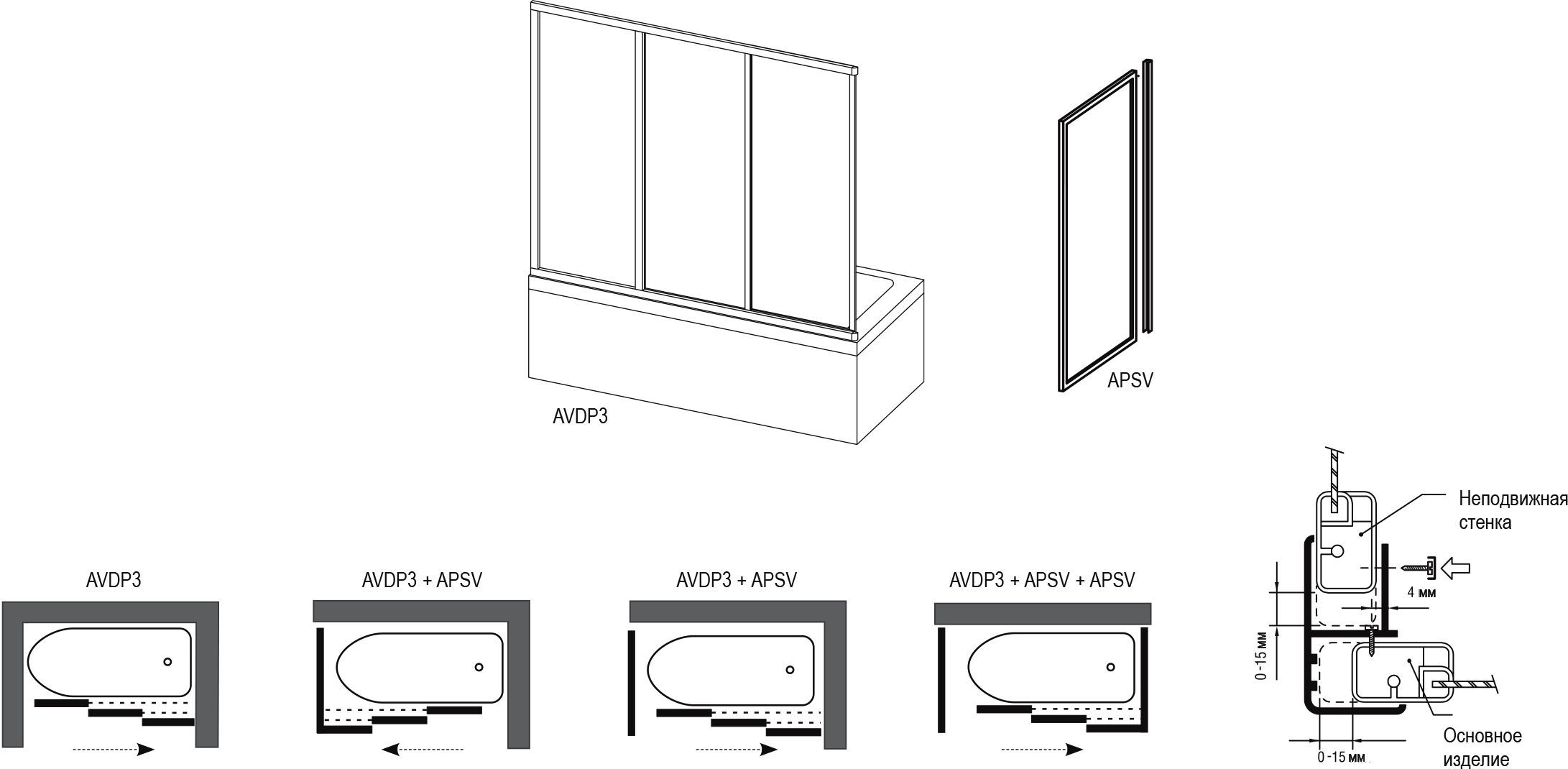 AVDP3

APSV

AVDP3

AVDP3 + APSV

AVDP3 + APSV

AVDP3 + APSV + APSV

Неподвижная стенка

4 мм

0 -15 мм

0 -15 мм

Основное изделие