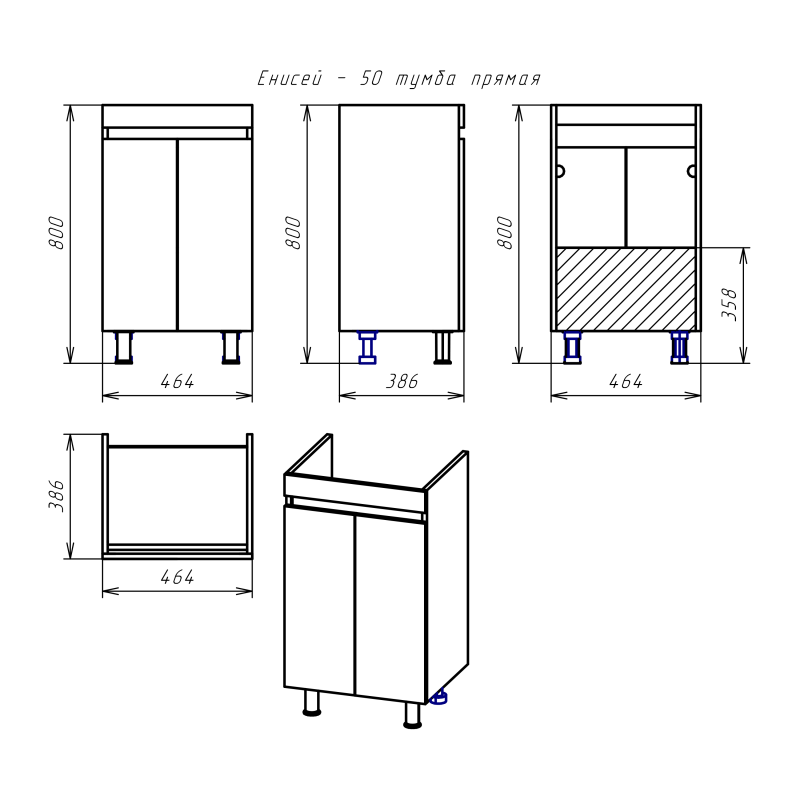 Енисей - 50 тумба прямая

800

464

800

386

800

358

464

386

464