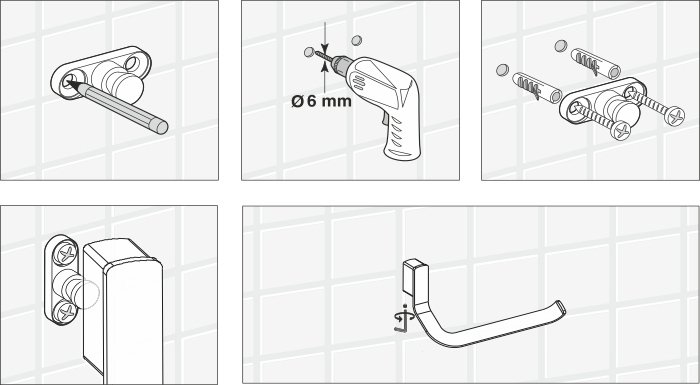 Ø 6 mm