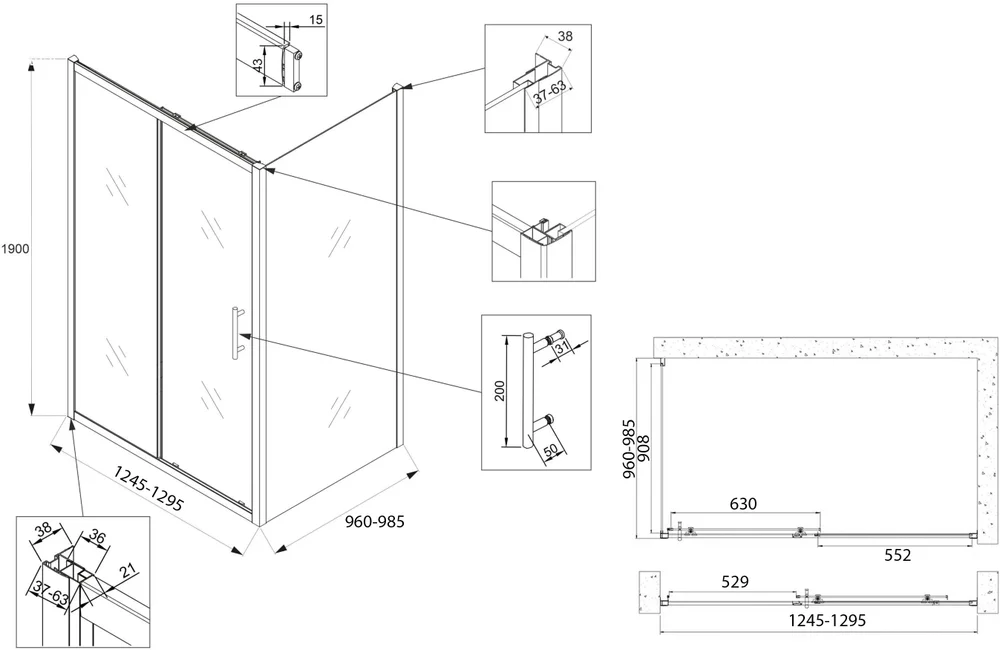 15
43
38
37-63
1900
200
31
50
1245-1295
960-985
38
36
21
37-63
960-985
908
630
552
529
1245-1295