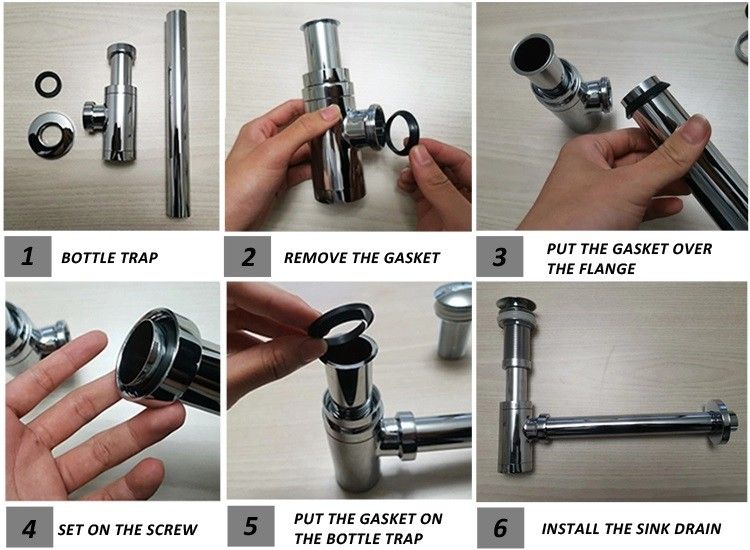 1 BOTTLE TRAP

2 REMOVE THE GASKET

3 PUT THE GASKET OVER THE FLANGE

4 SET ON THE SCREW

5 PUT THE GASKET ON THE BOTTLE TRAP

6 INSTALL THE SINK DRAIN