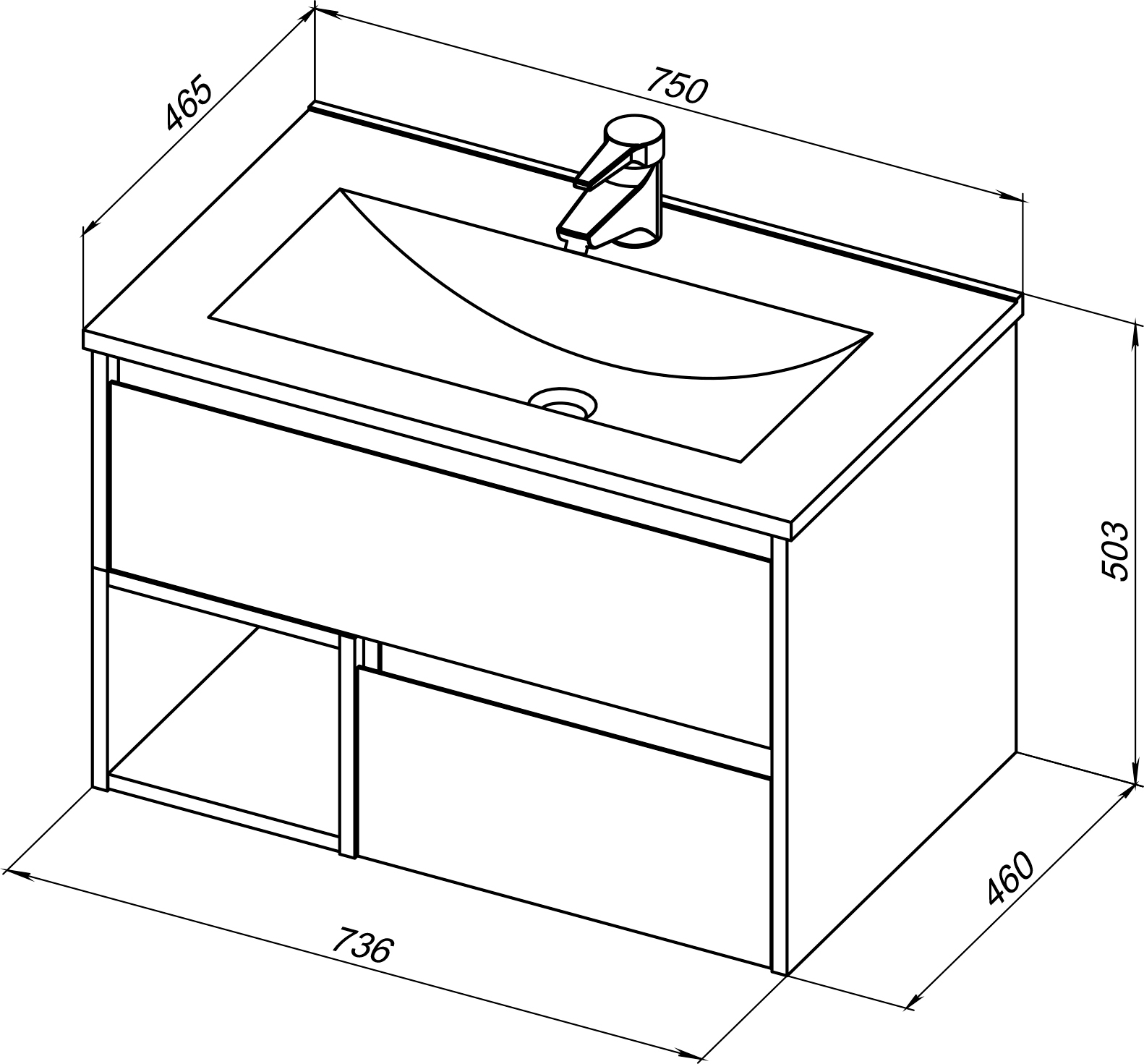 465
750
503
460
736