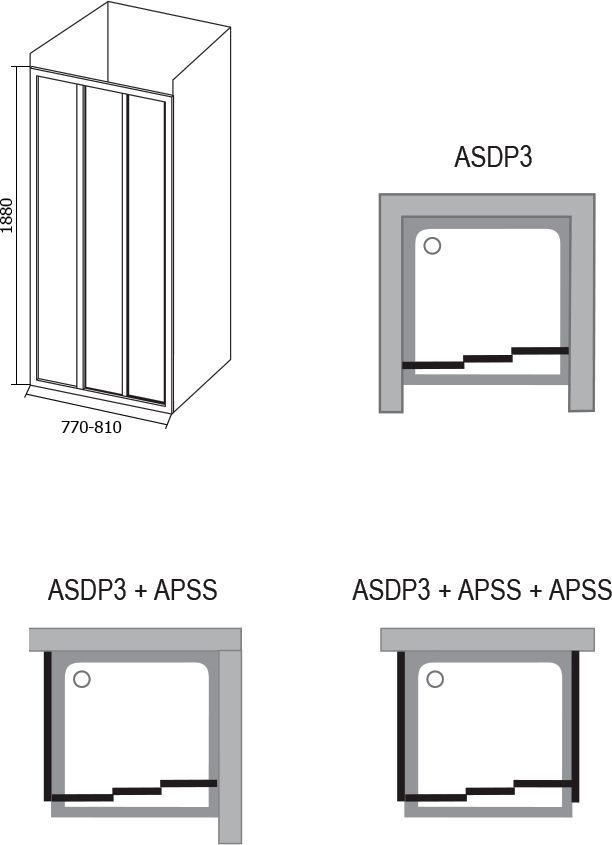 1880

770-810

ASDP3

ASDP3 + APSS

ASDP3 + APSS + APSS