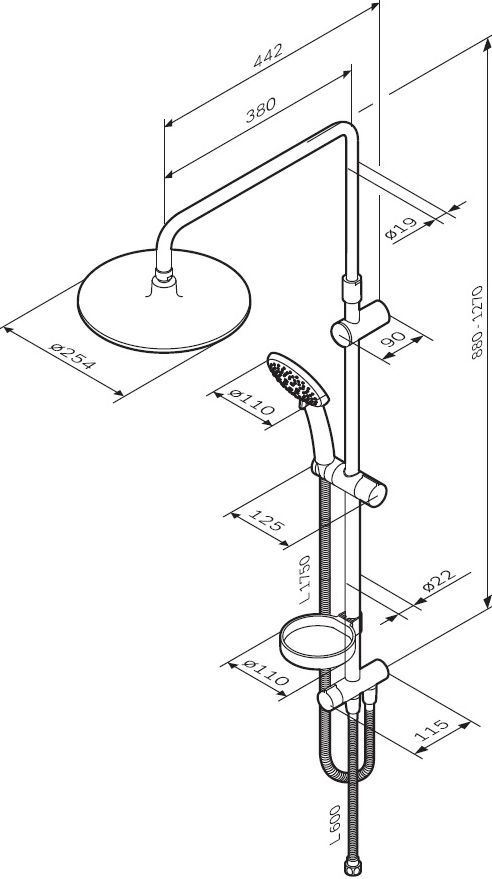 442
380
ø19
880 - 1270
ø254
90
ø110
125
L 1750
ø22
ø110
115
L 500