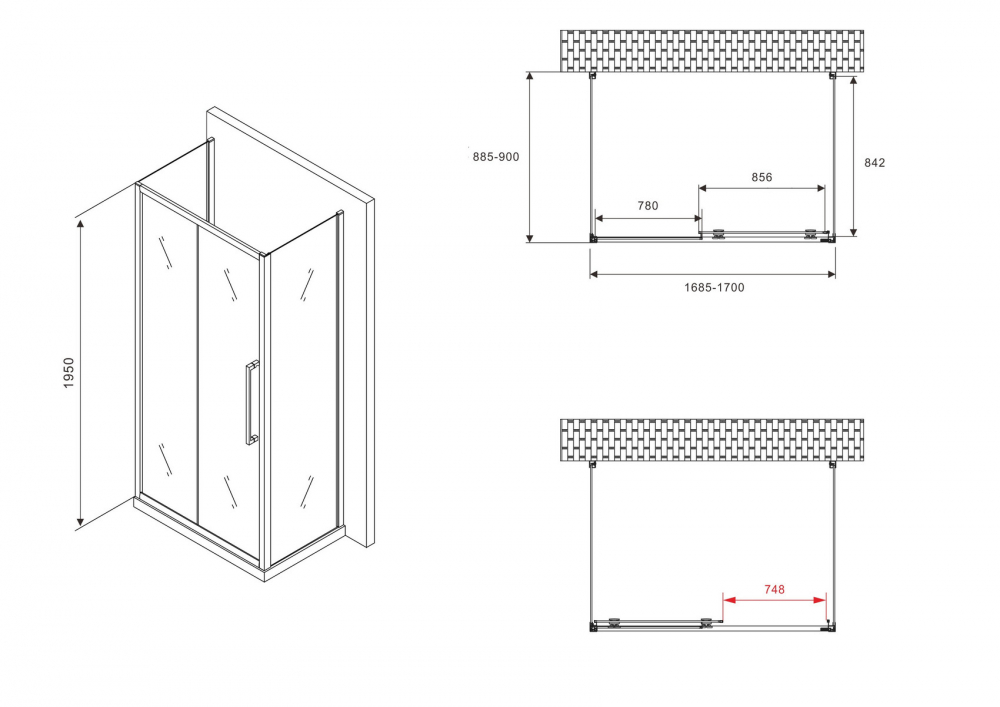 1950

885-900

780

856

842

1685-1700

748