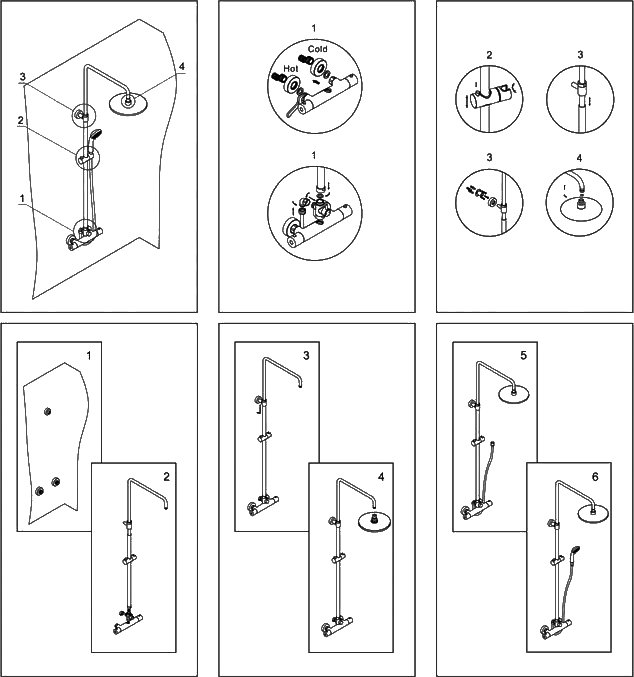 3
4
2
1

1
Cold
Hot

1

2
3
3
4

1
2

3
4

5
6