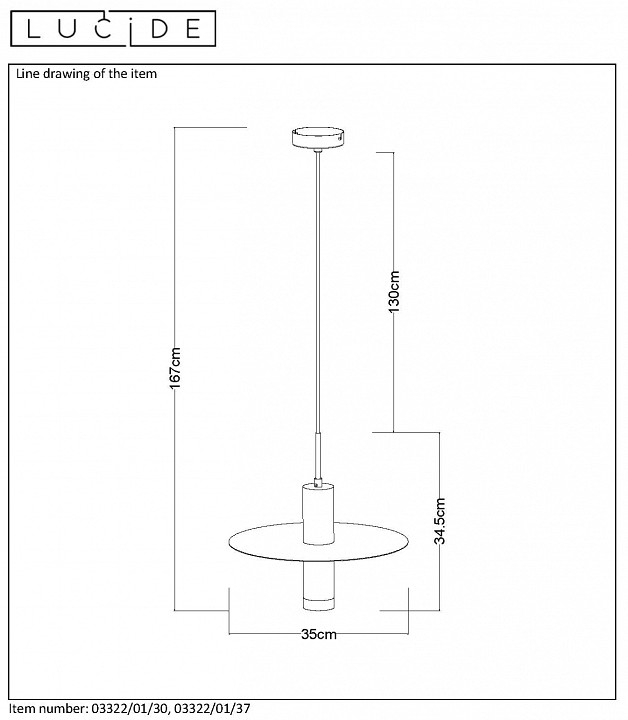 LUCIDE

Line drawing of the item

167cm

130cm

34.5cm

35cm

Item number: 03322/01/30, 03322/01/37