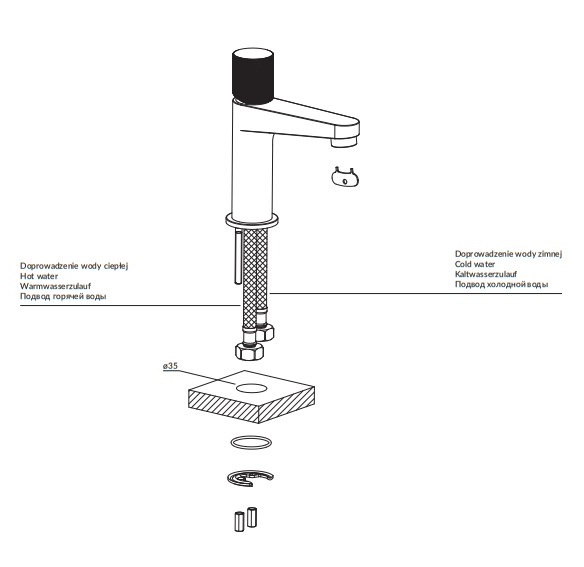 Doprowadzenie wody ciepłej
Hot water
Warmwasserzulauf
Подвод горячей воды

Doprowadzenie wody zimnej
Cold water
Kaltwasserzulauf
Подвод холодной воды

ø35