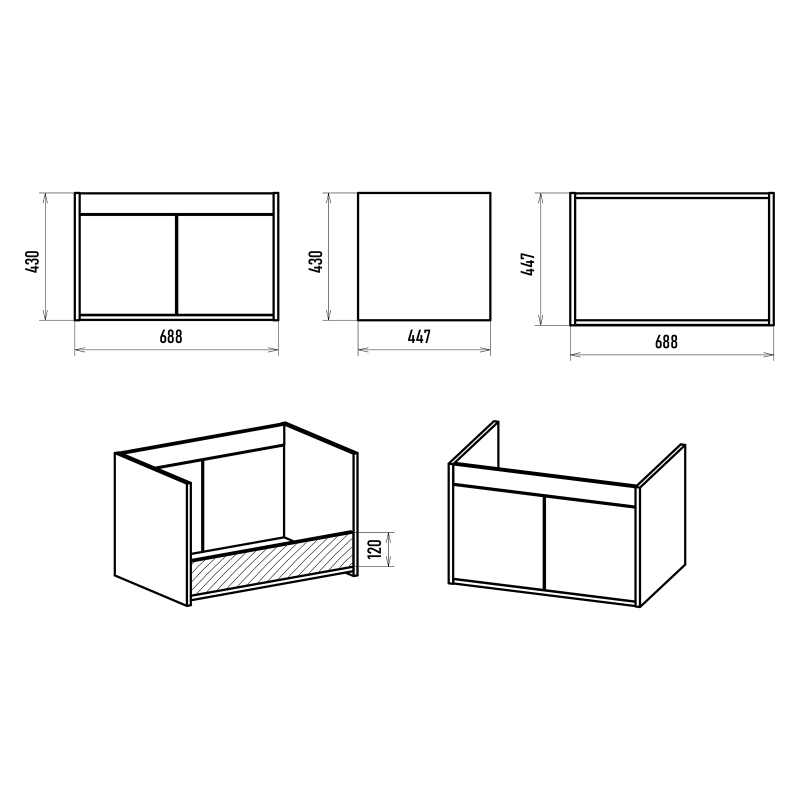 430
688
430
447
447
688
120