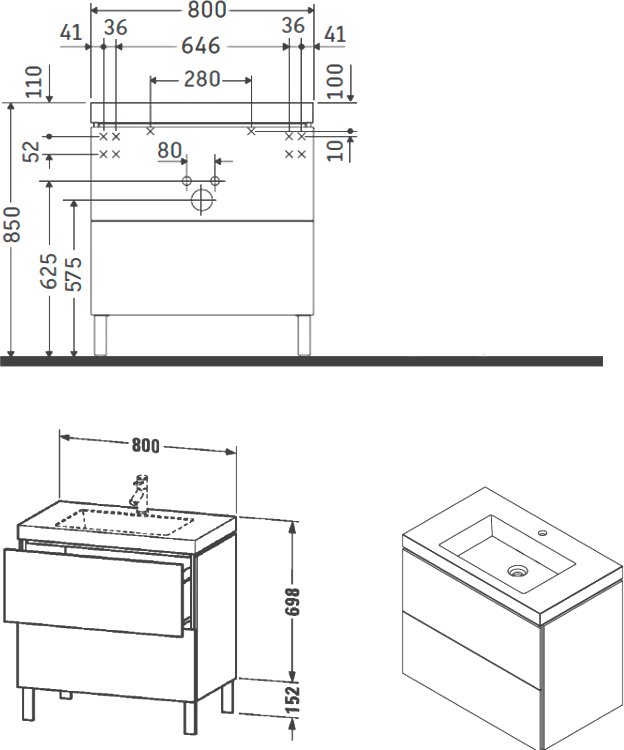 800
41
36
646
36
41
110
280
100
52
80
10
850
625
575

800
698
152