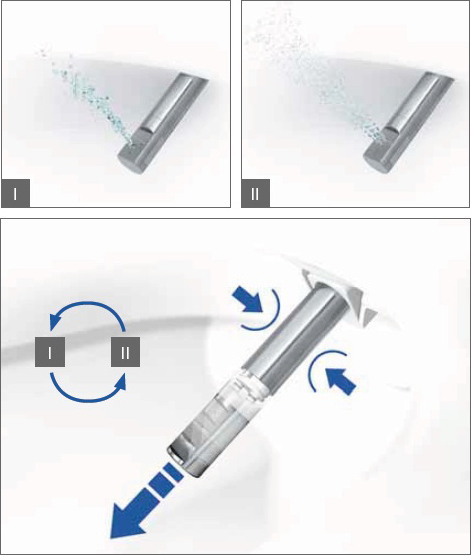 I

II

I

II