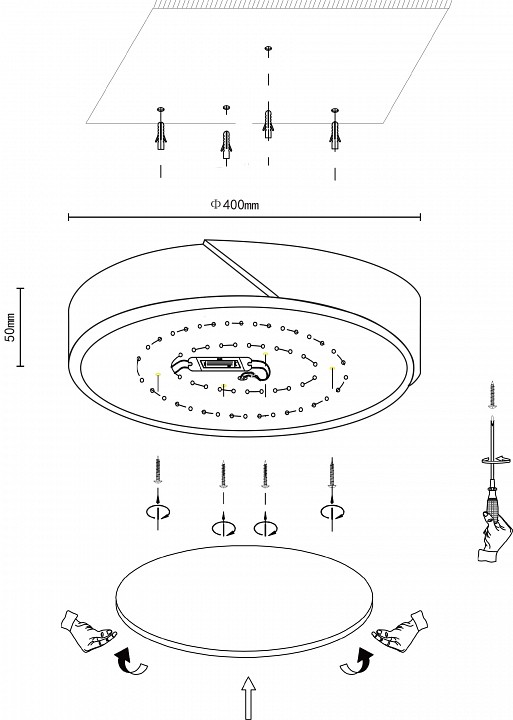 Φ400mm

50mm