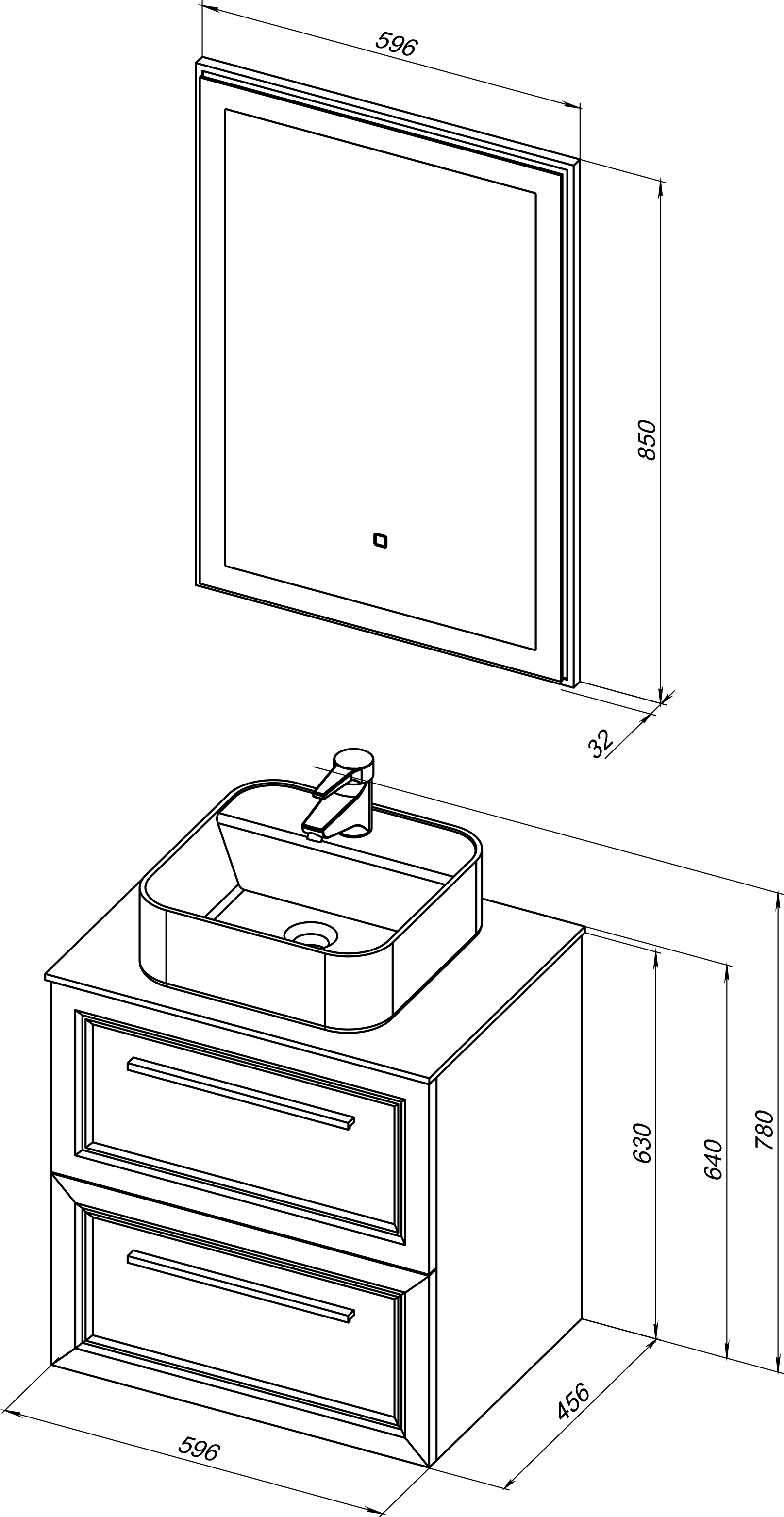 596

850

32

630

640

780

456

596