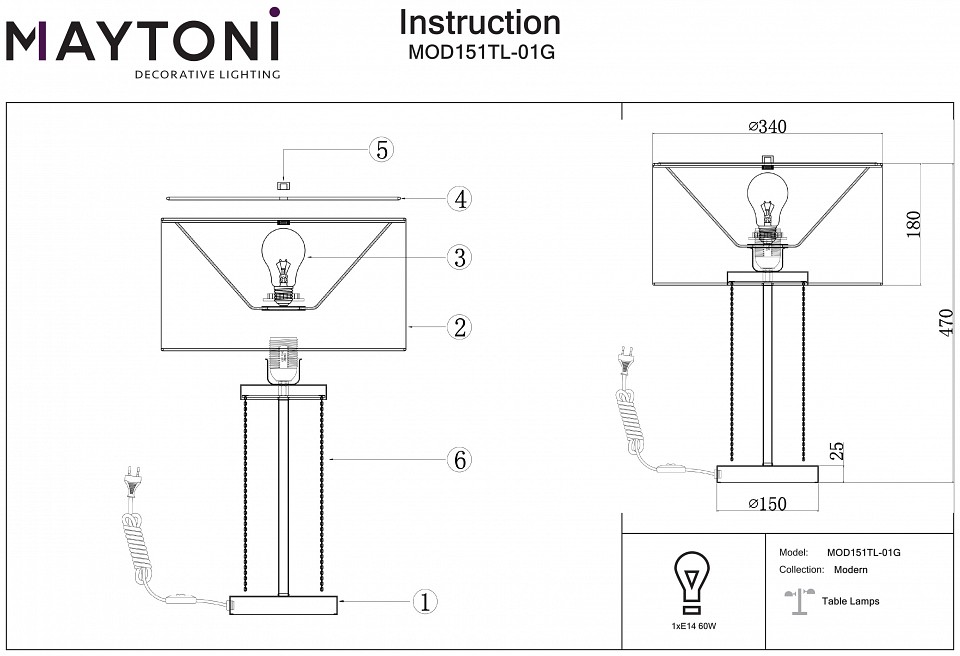 MAYTONI
DECORATIVE LIGHTING

Instruction
MOD151TL-01G

5
4
3
2
6
1

⌀340
180
470
25
⌀150

1xE14 60W

Model: MOD151TL-01G
Collection: Modern
Table Lamps