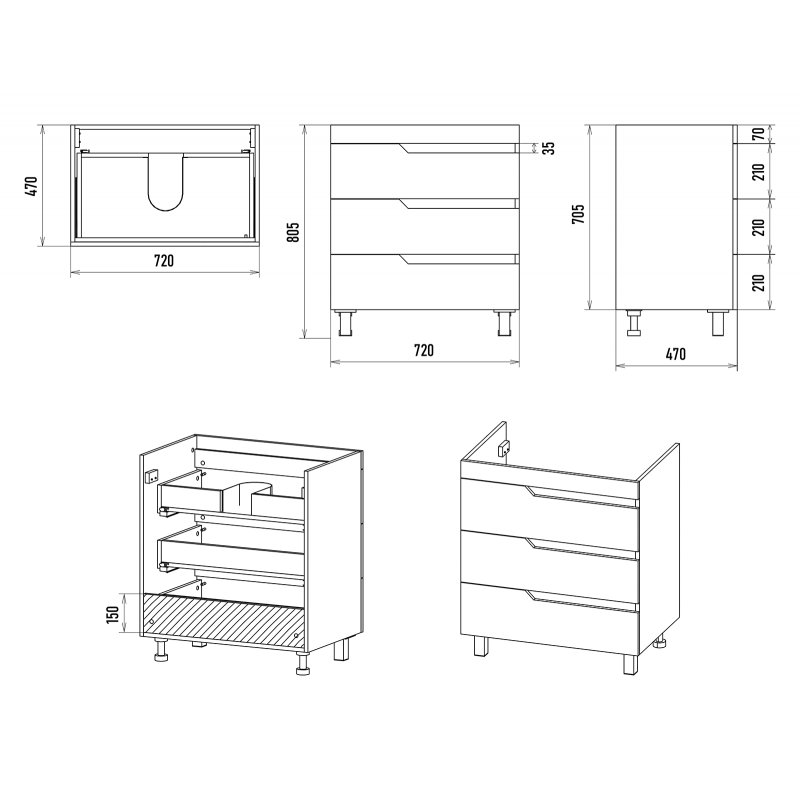 470
720
805
35
720
705
70
210
210
210
470
150