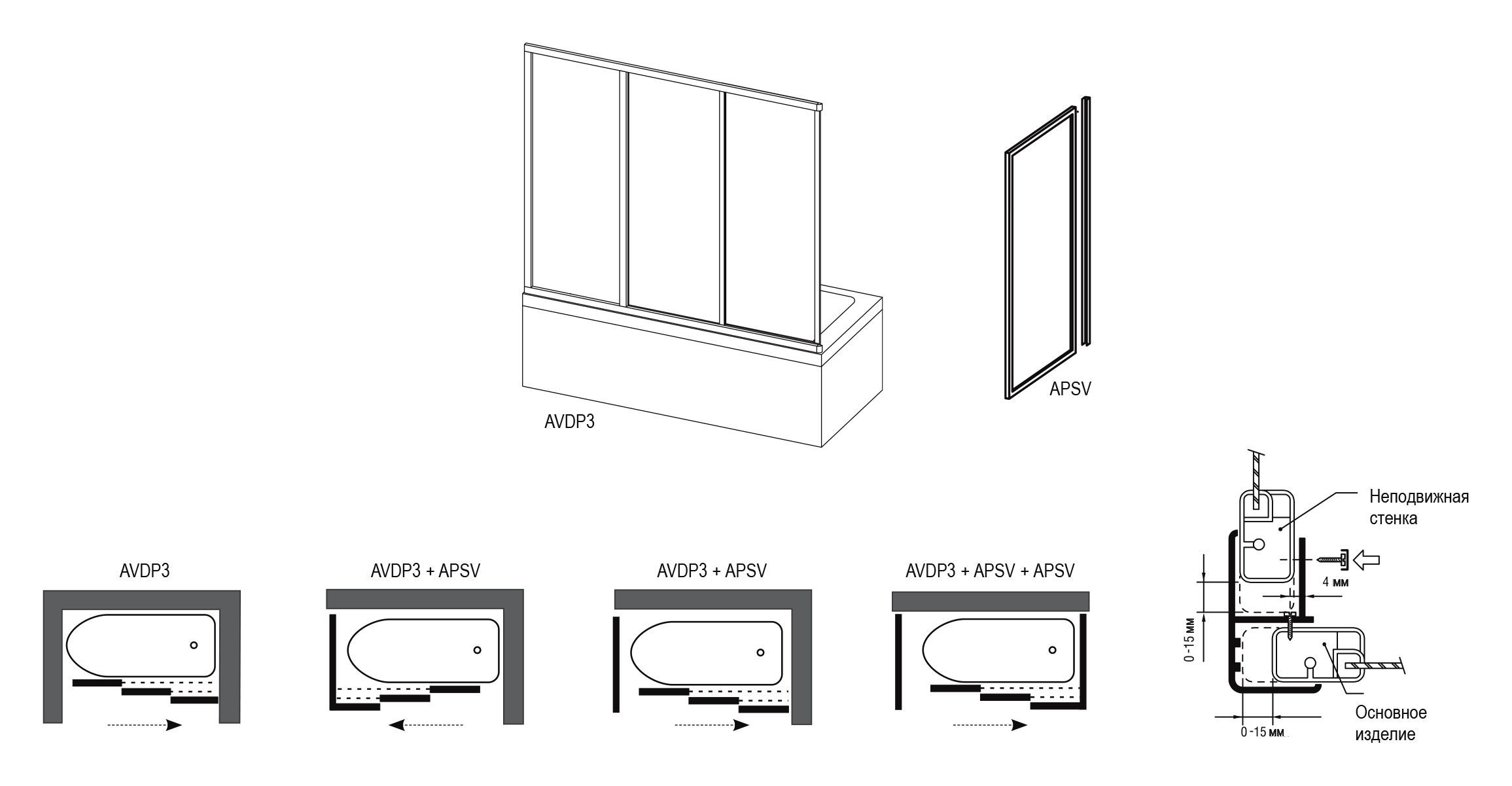 AVDP3

APSV

AVDP3

AVDP3 + APSV

AVDP3 + APSV

AVDP3 + APSV + APSV

Неподвижная стенка

4 мм

0 -15 мм

0 -15 мм

Основное изделие