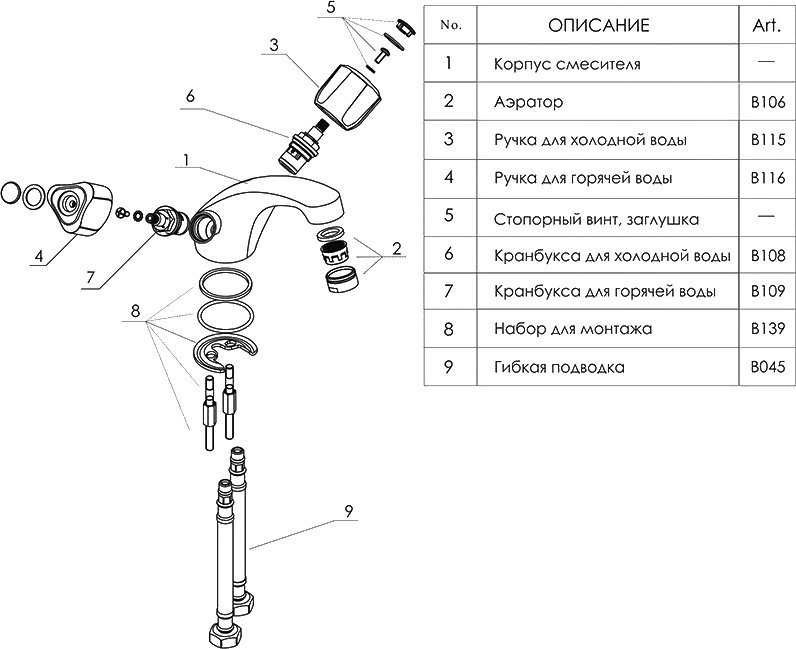 5
3
6
1
4
7
2
8
9

| No. | ОПИСАНИЕ | Art. |
|---|---|---|
| 1 | Корпус смесителя | — |
| 2 | Аэратор | B106 |
| 3 | Ручка для холодной воды | B115 |
| 4 | Ручка для горячей воды | B116 |
| 5 | Стопорный винт, заглушка | — |
| 6 | Кранбукса для холодной воды | B108 |
| 7 | Кранбукса для горячей воды | B109 |
| 8 | Набор для монтажа | B139 |
| 9 | Гибкая подводка | B045 |