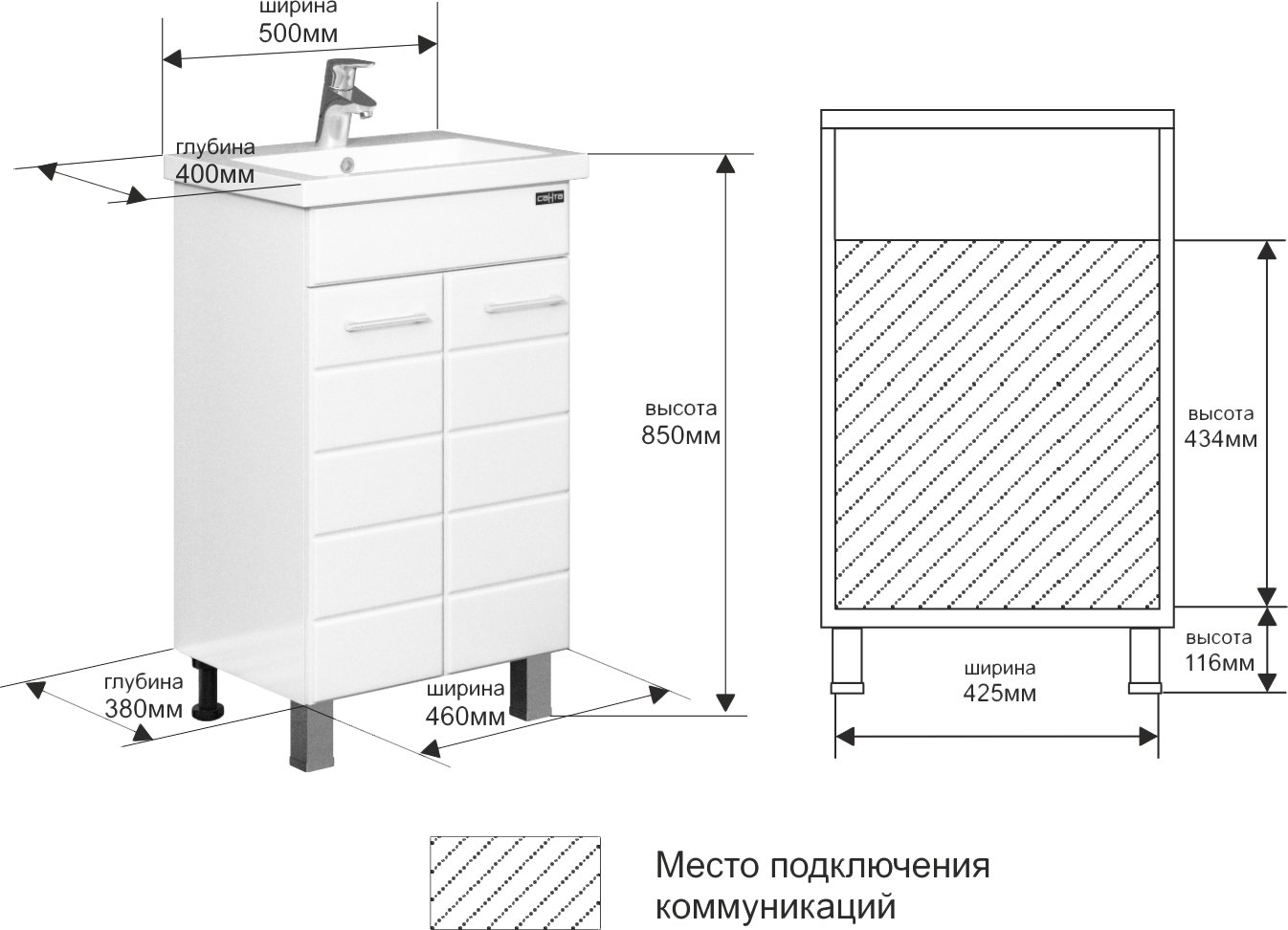 ширина
500мм

глубина
400мм

санта

высота
850мм

глубина
380мм

ширина
460мм

высота
434мм

высота
116мм

ширина
425мм

Место подключения
коммуникаций