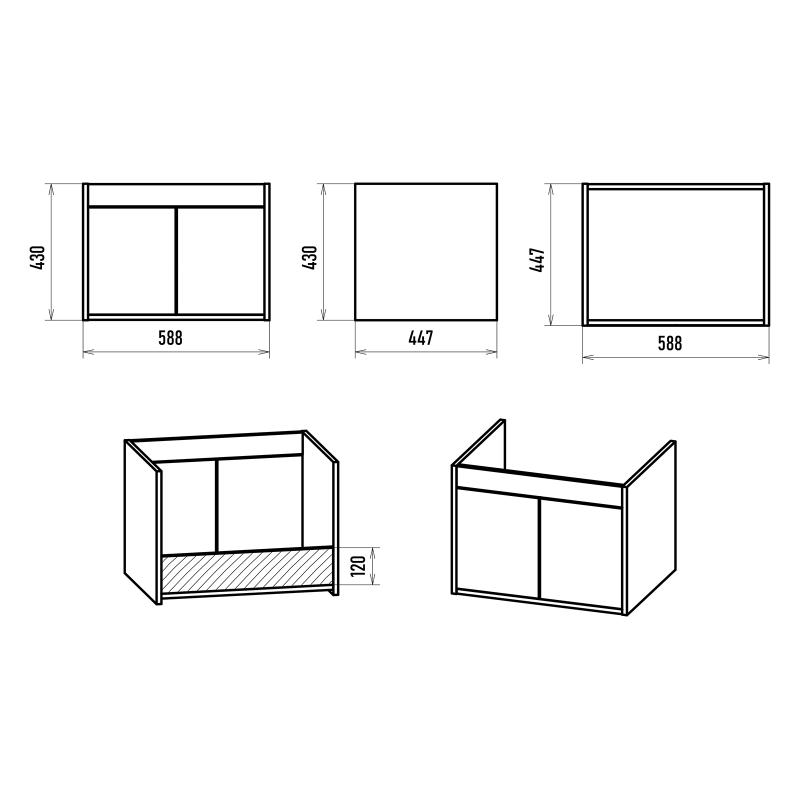 430
588
430
447
447
588
120