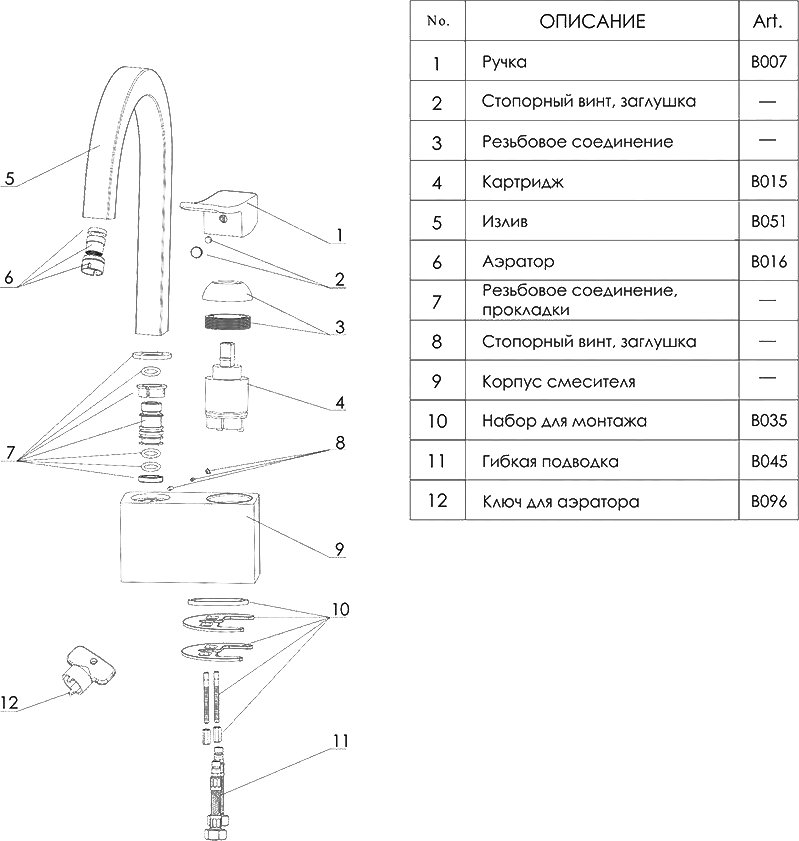 5

6

1

2

3

4

7

8

9

10

12

11

| No. | ОПИСАНИЕ | Art. |
|---|---|---|
| 1 | Ручка | B007 |
| 2 | Стопорный винт, заглушка | — |
| 3 | Резьбовое соединение | — |
| 4 | Картридж | B015 |
| 5 | Излив | B051 |
| 6 | Аэратор | B016 |
| 7 | Резьбовое соединение, прокладки | — |
| 8 | Стопорный винт, заглушка | — |
| 9 | Корпус смесителя | — |
| 10 | Набор для монтажа | B035 |
| 11 | Гибкая подводка | B045 |
| 12 | Ключ для аэратора | B096 |