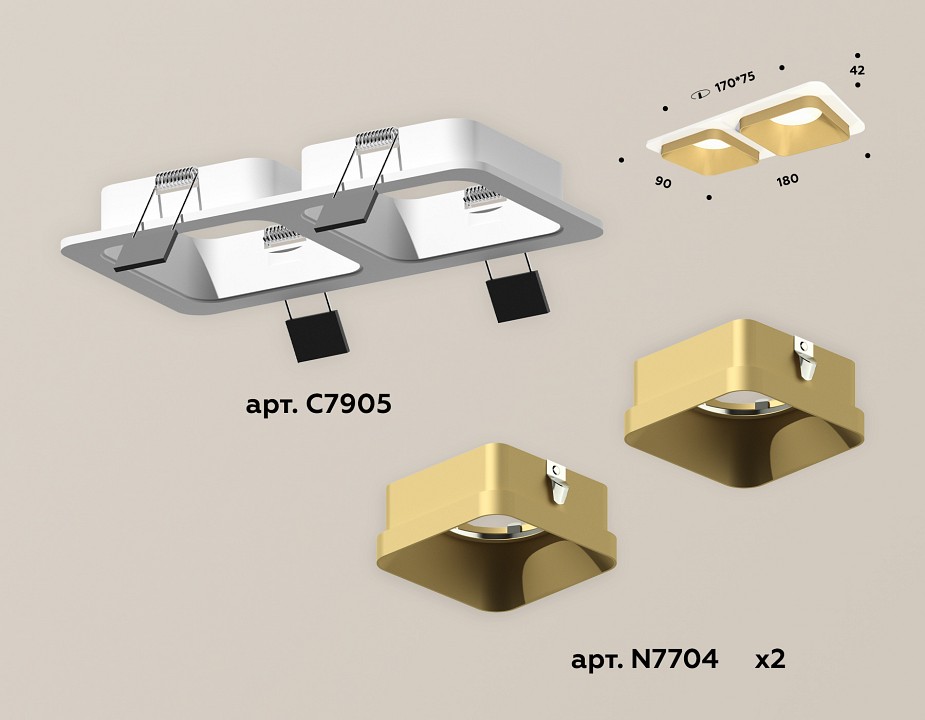 170*75
42
90
180
арт. C7905
арт. N7704 x2