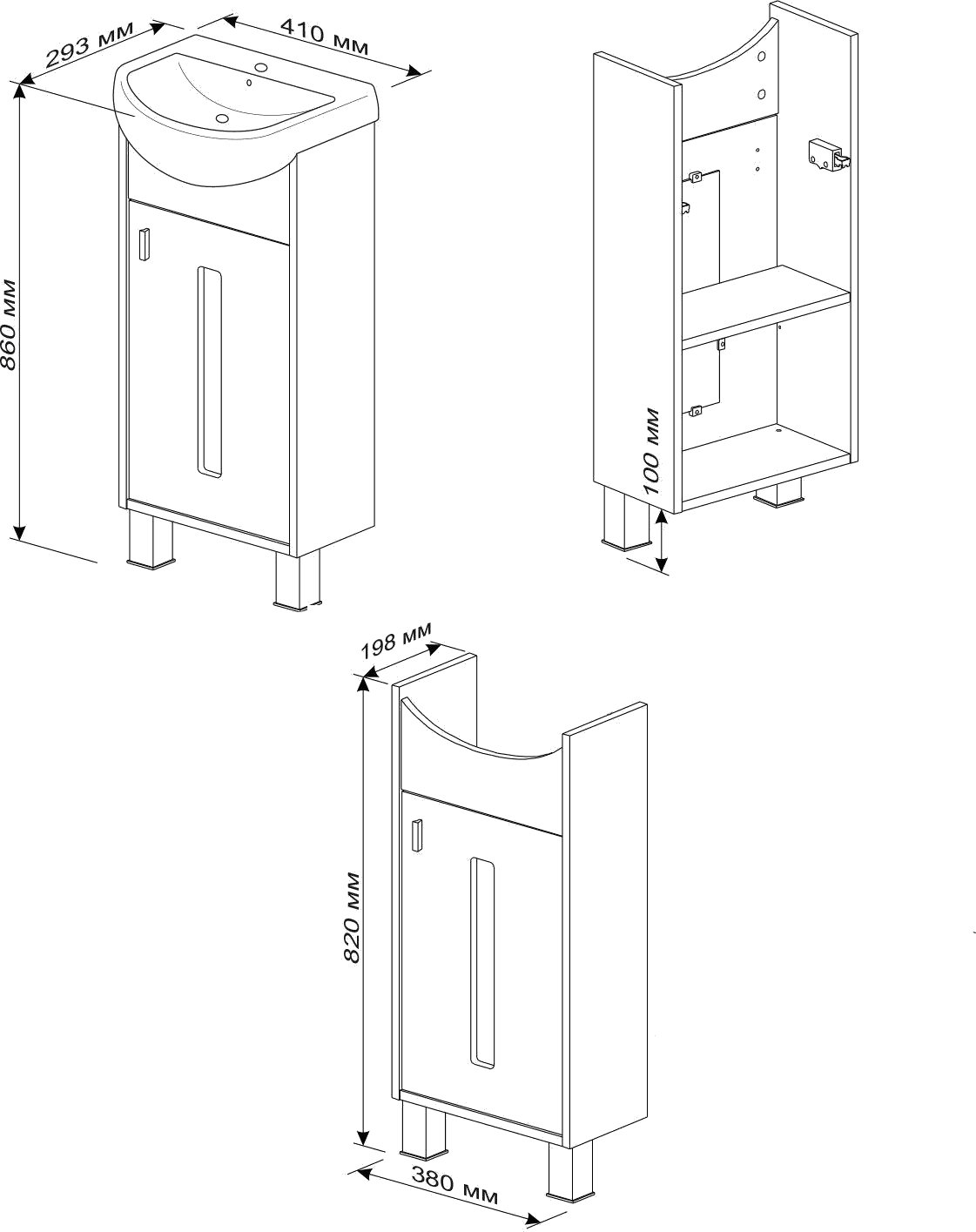 293 мм

410 мм

860 мм

100 мм

198 мм

820 мм

380 мм