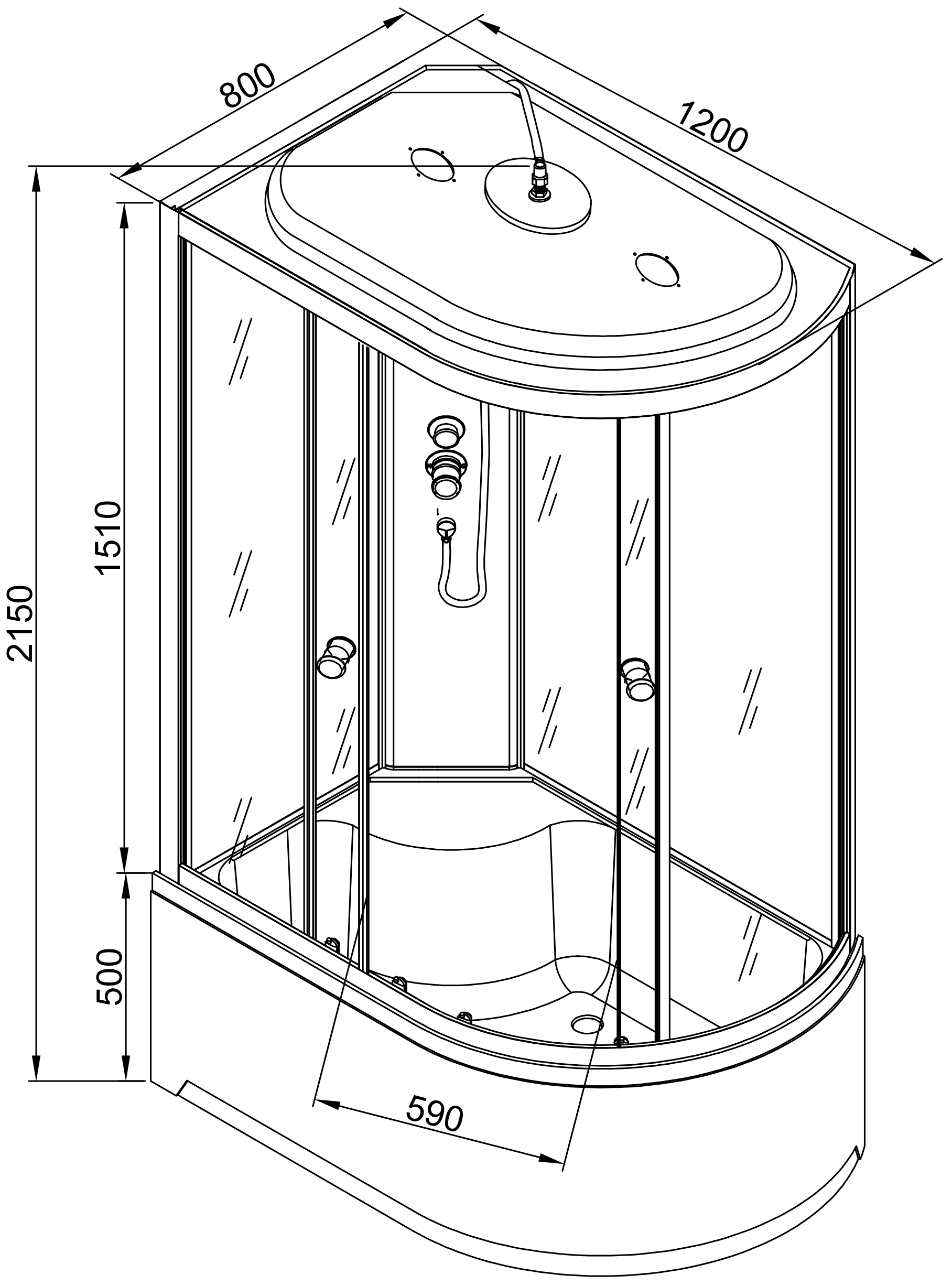 800
1200
2150
1510
500
590